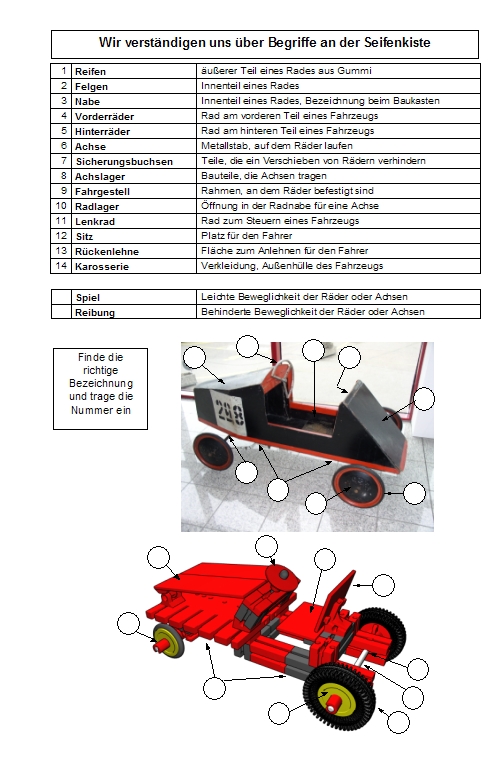 Wir verständigen uns über Begriffe an der Seifenkiste

| 1 | Reifen | äußerer Teil eines Rades aus Gummi |
|---|---|---|
| 2 | Felgen | Innenteil eines Rades |
| 3 | Nabe | Innenteil eines Rades, Bezeichnung beim Baukasten |
| 4 | Vorderräder | Rad am vorderen Teil eines Fahrzeugs |
| 5 | Hinterräder | Rad am hinteren Teil eines Fahrzeugs |
| 6 | Achse | Metallstab, auf dem Räder laufen |
| 7 | Sicherungsbuchsen | Teile, die ein Verschieben von Rädern verhindern |
| 8 | Achslager | Bauteile, die Achsen tragen |
| 9 | Fahrgestell | Rahmen, an dem Räder befestigt sind |
| 10 | Radlager | Öffnung in der Radnabe für eine Achse |
| 11 | Lenkrad | Rad zum Steuern eines Fahrzeugs |
| 12 | Sitz | Platz für den Fahrer |
| 13 | Rückenlehne | Fläche zum Anlehnen für den Fahrer |
| 14 | Karosserie | Verkleidung, Außenhülle des Fahrzeugs |

| | Spiel | Leichte Beweglichkeit der Räder oder Achsen |
|---|---|---|
| | Reibung | Behinderte Beweglichkeit der Räder oder Achsen |

Finde die richtige Bezeichnung und trage die Nummer ein

298