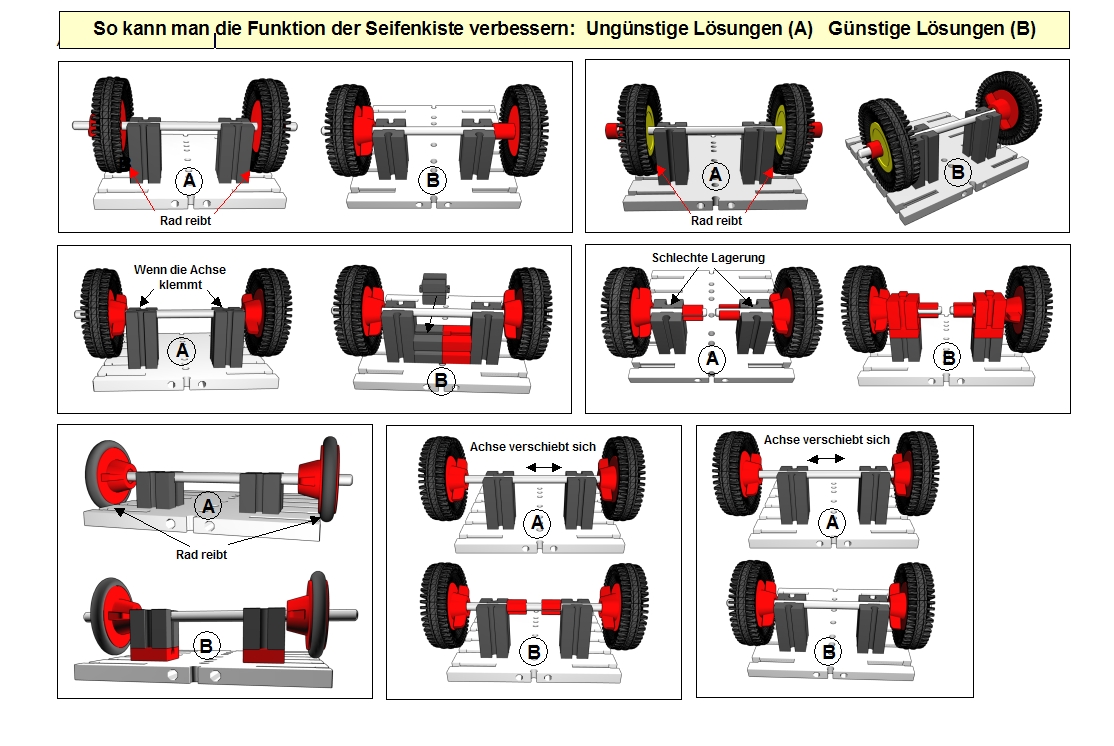 So kann man die Funktion der Seifenkiste verbessern: Ungünstige Lösungen (A) Günstige Lösungen (B)

A
Rad reibt
B

A
Rad reibt
B

Wenn die Achse klemmt
A
B

Schlechte Lagerung
A
B

A
Rad reibt
B

Achse verschiebt sich
A
B

Achse verschiebt sich
A
B